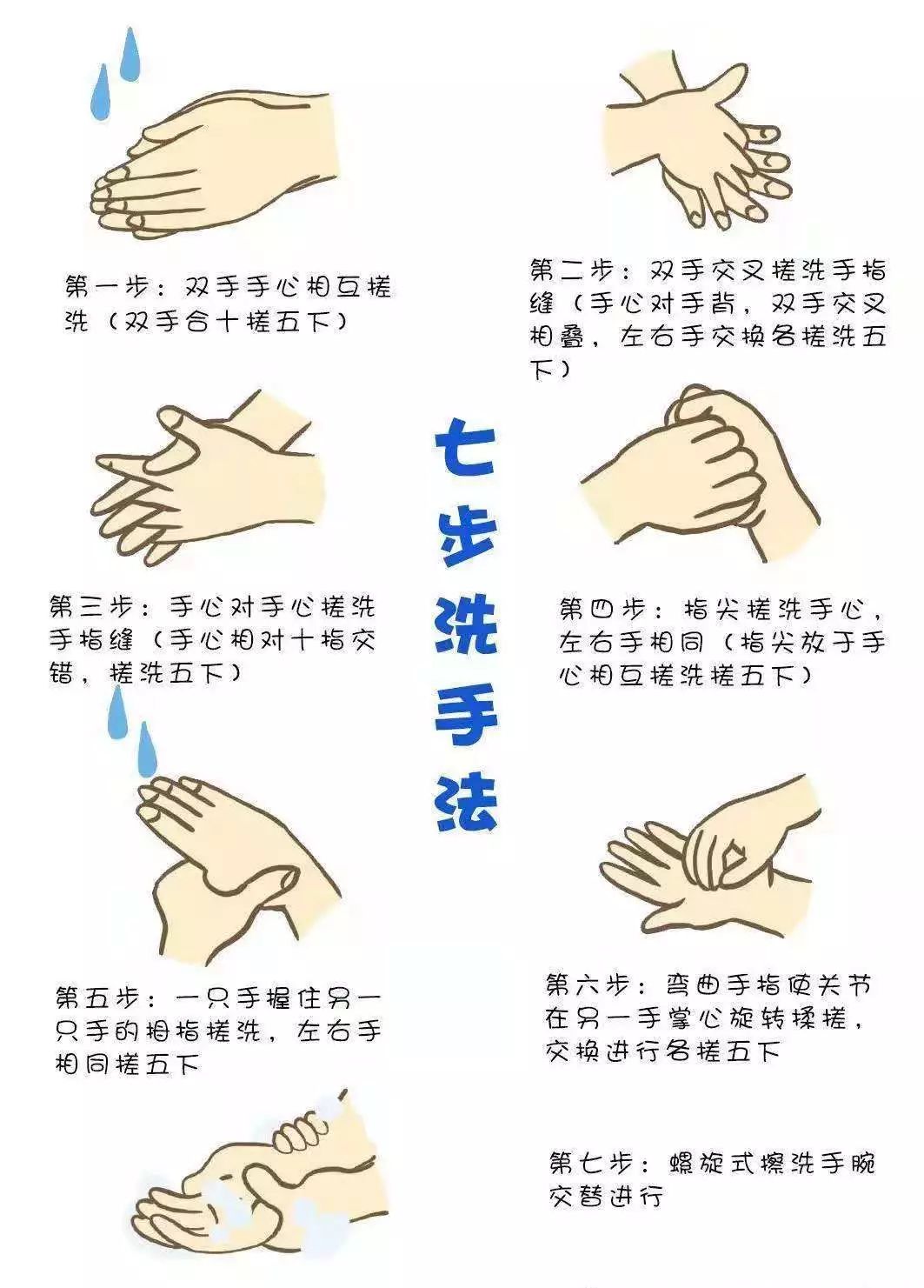 七步洗手法

第一步：双手手心相互搓洗（双手合十搓五下）

第二步：双手交叉搓洗手指缝（手心对手背，双手交叉相叠，左右手交换各搓洗五下）

第三步：手心对手心搓洗手指缝（手心相对十指交错，搓洗五下）

第四步：指尖搓洗手心，左右手相同（指尖放于手心相互搓洗搓五下）

第五步：一只手握住另一只手的拇指搓洗，左右手相同搓五下

第六步：弯曲手指使关节在另一手掌心旋转揉搓，交换进行各搓五下

第七步：螺旋式擦洗手腕交替进行